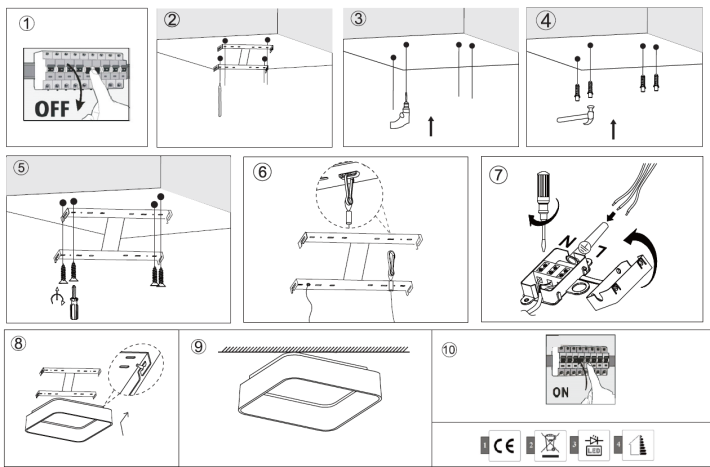 ①
OFF
②
③
④
⑤
⑥
⑦
N
L
⑧
⑨
⑩
ON
1 CE
2
3 LED
4