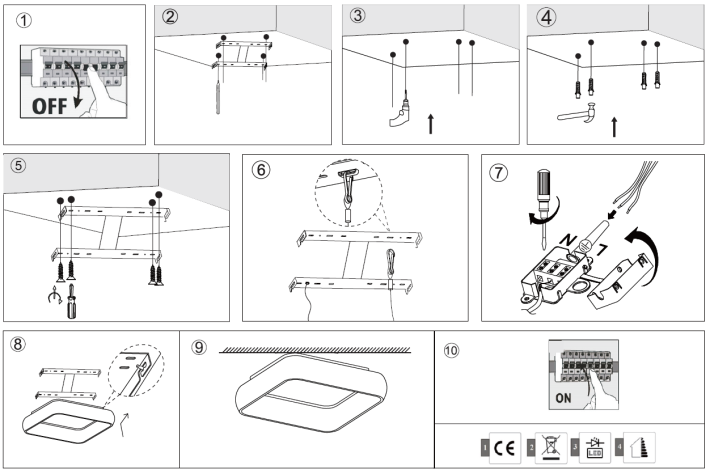 ①

OFF

②

③

④

⑤

⑥

⑦

N

L

⑧

⑨

⑩

ON

1 CE

2

3 LED

4