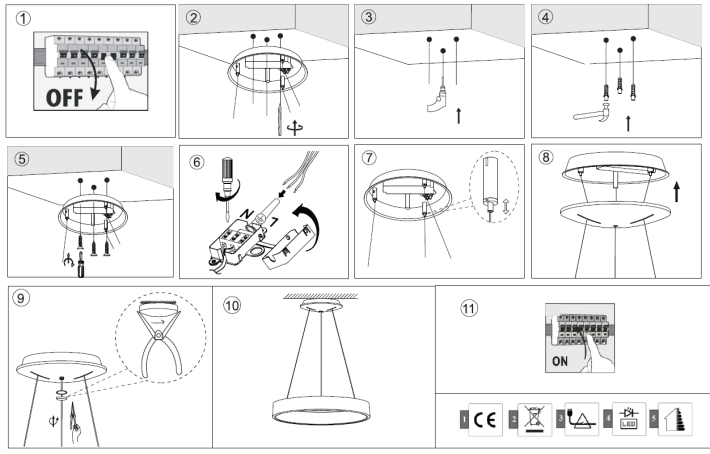 ①
OFF
②
③
④
⑤
⑥
N
L
⑦
⑧
⑨
⑩
⑪
ON
1 CE
2
3
4 LED
5