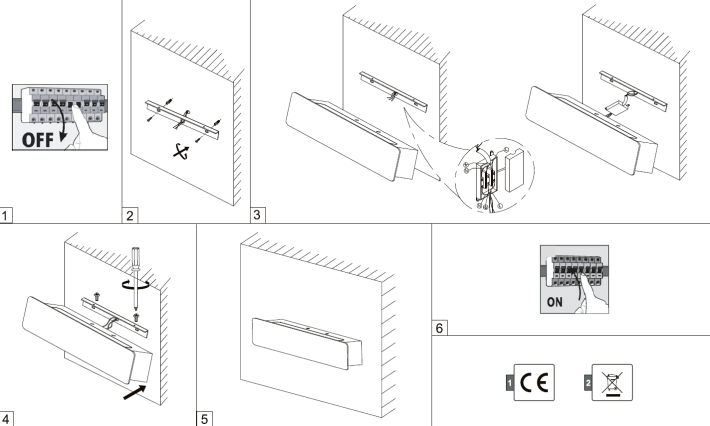 OFF

1

2

3

4

5

ON

6

1 CE

2