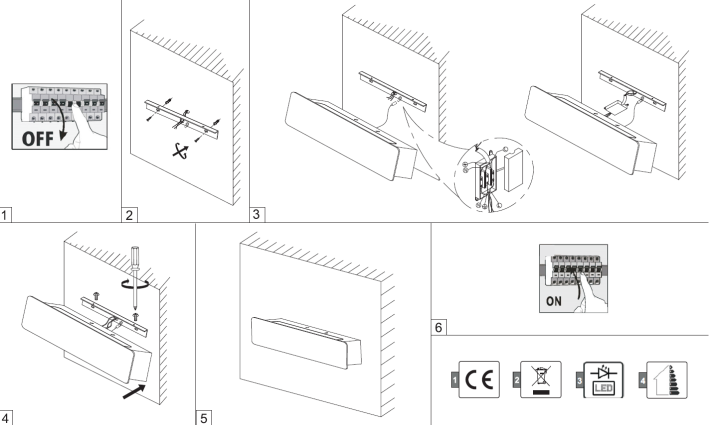 OFF

1

2

3

4

5

ON

6

1 CE

2

3 LED

4