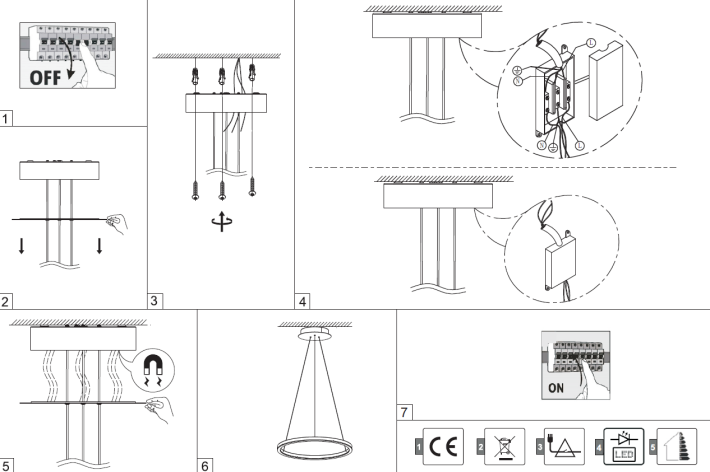 OFF

1

2

3

L
N
N
L

4

5

6

ON

7

1 CE 2 3 4 LED 5