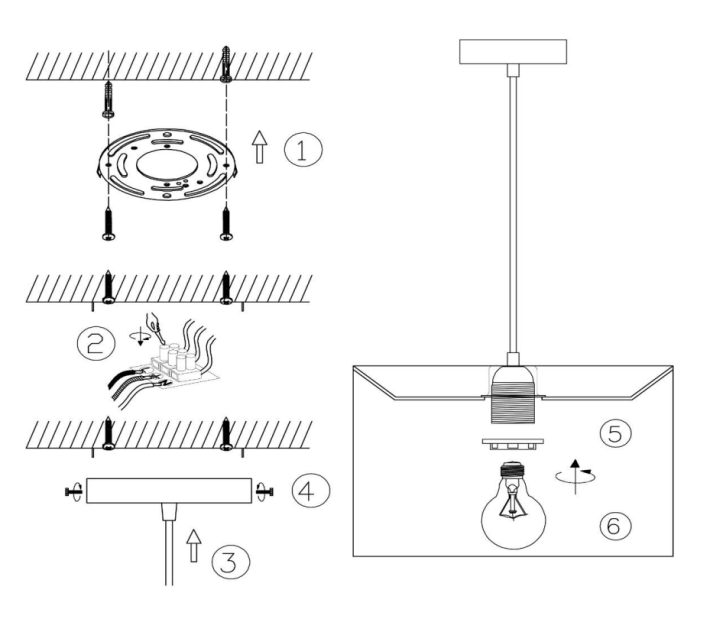 1

2

4

3

5

6