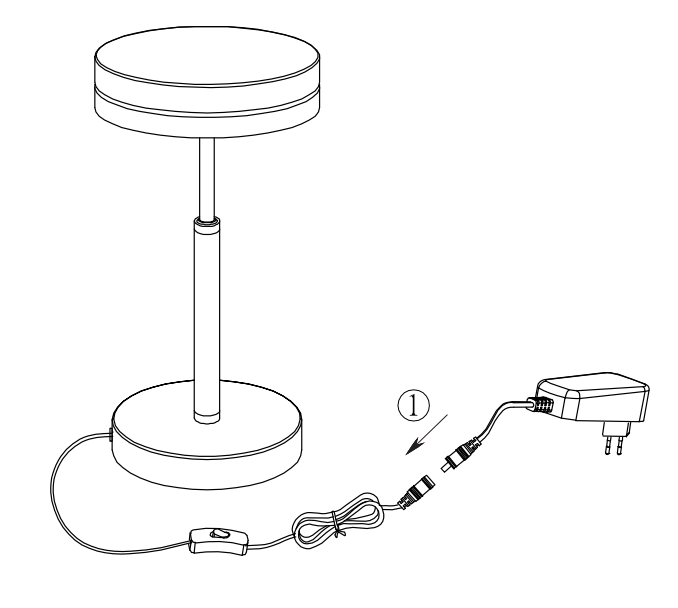 ①