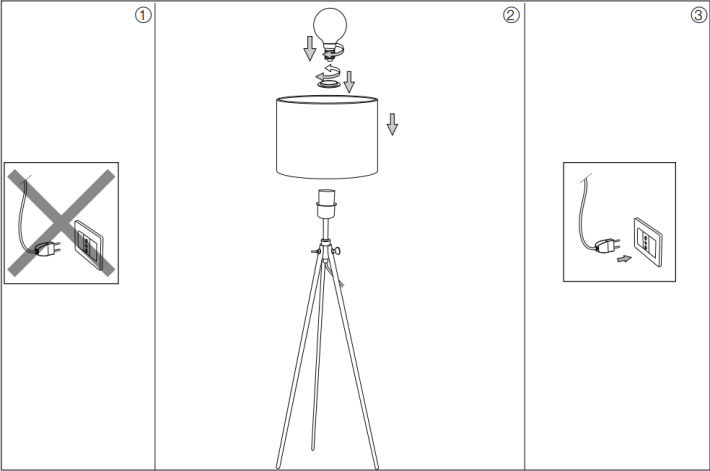 ①

②

③