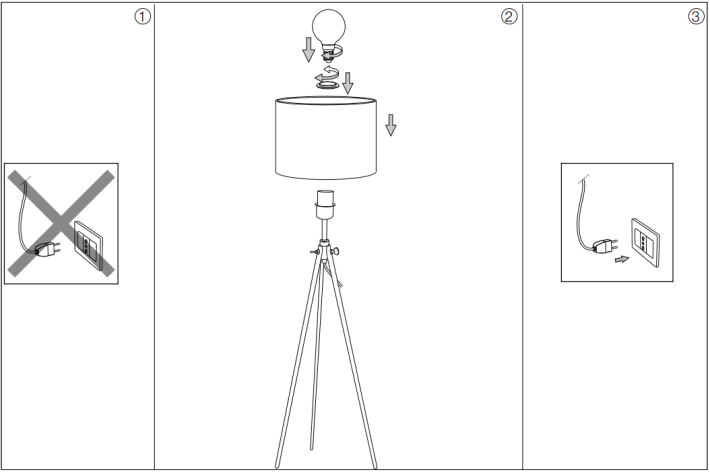 ①

②

③