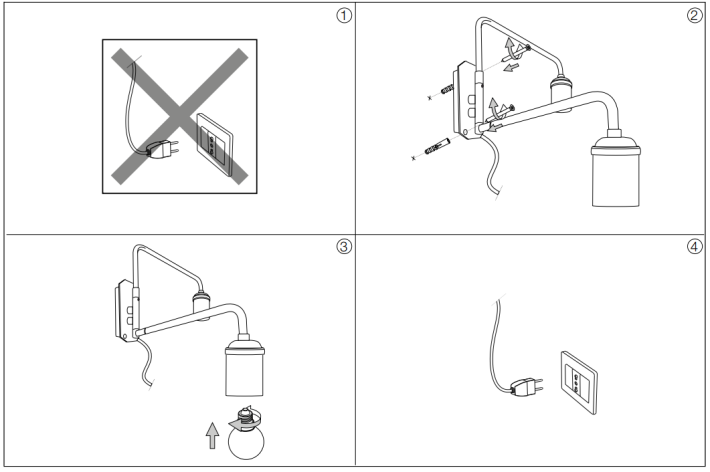 ①

②

x

x

③

④