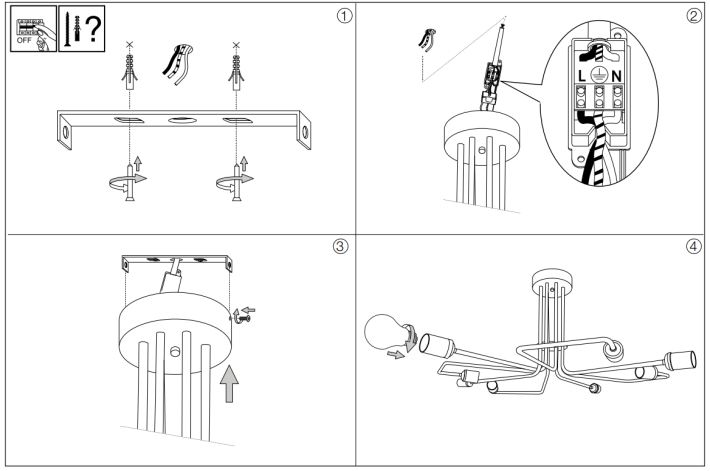 OFF
?
①
②
L
N
③
④