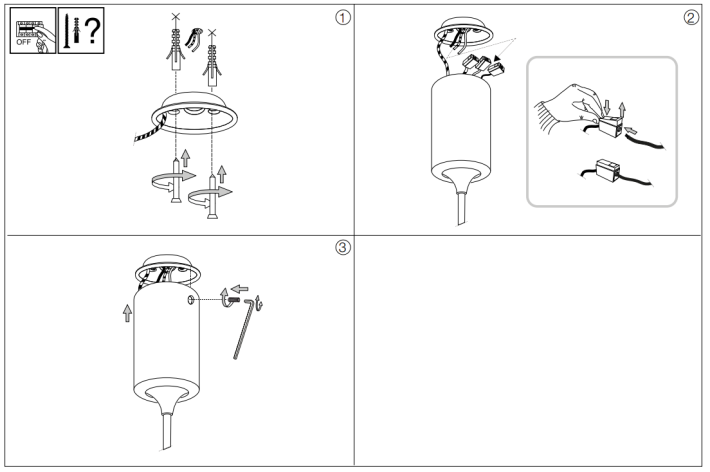 OFF
?
1
2
3