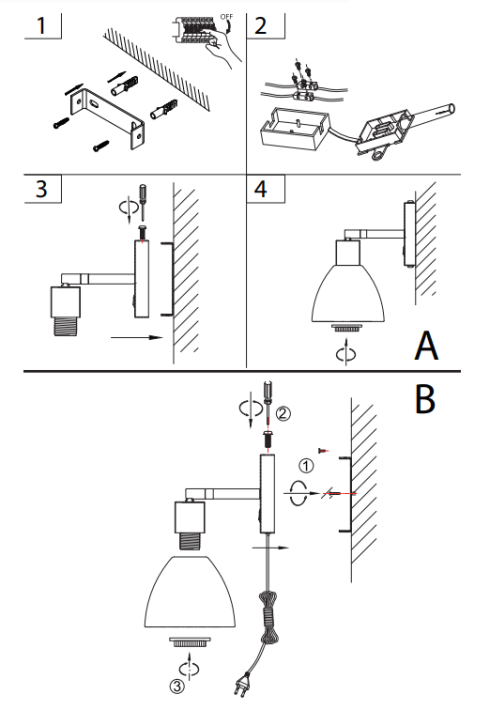 1

OFF

2

3

4

A

B

2

1

3