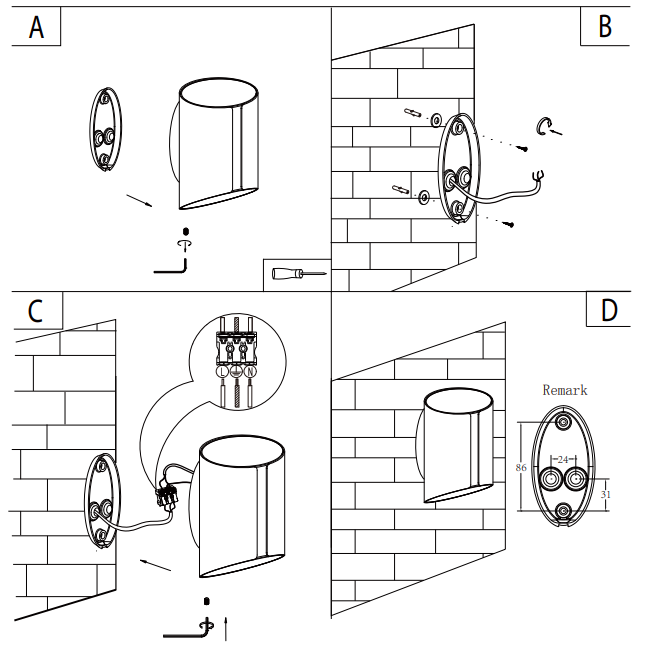 A

B

C

L N

D

Remark

86

24

31