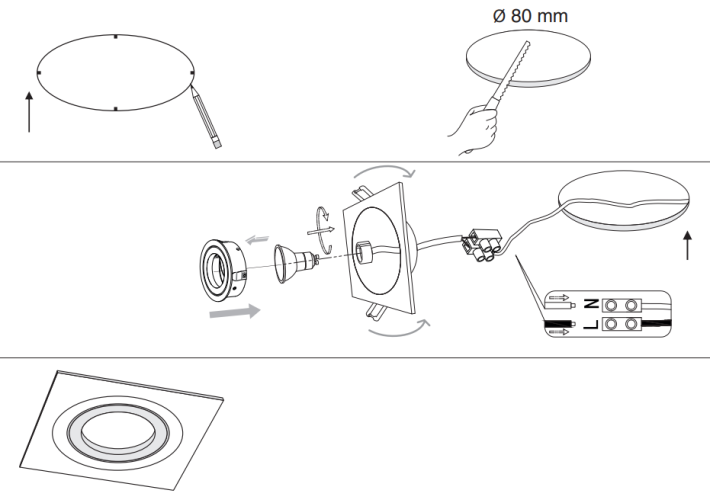 Ø 80 mm

N
L