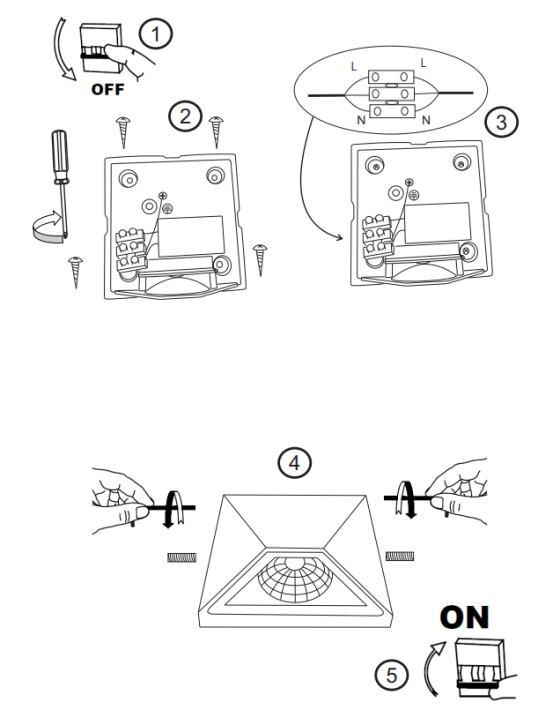 1
OFF
2
L
L
N
N
3
4
ON
5