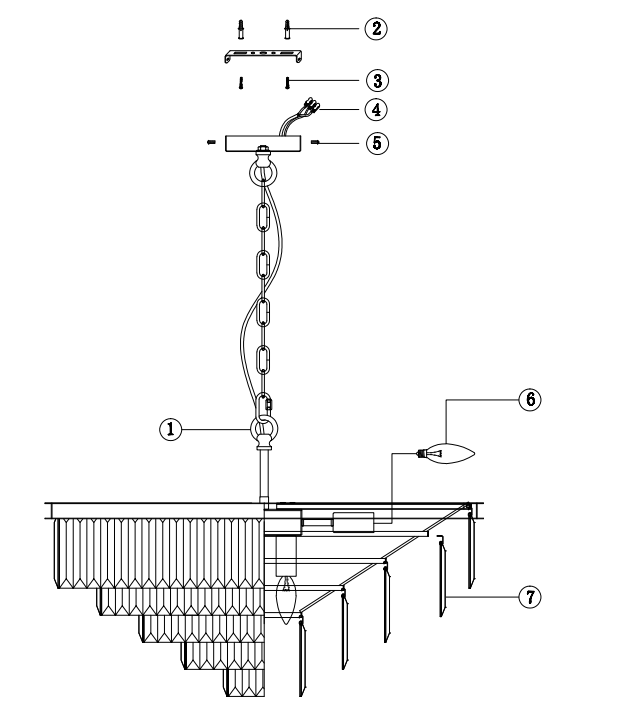 2
3
4
5
6
1
7