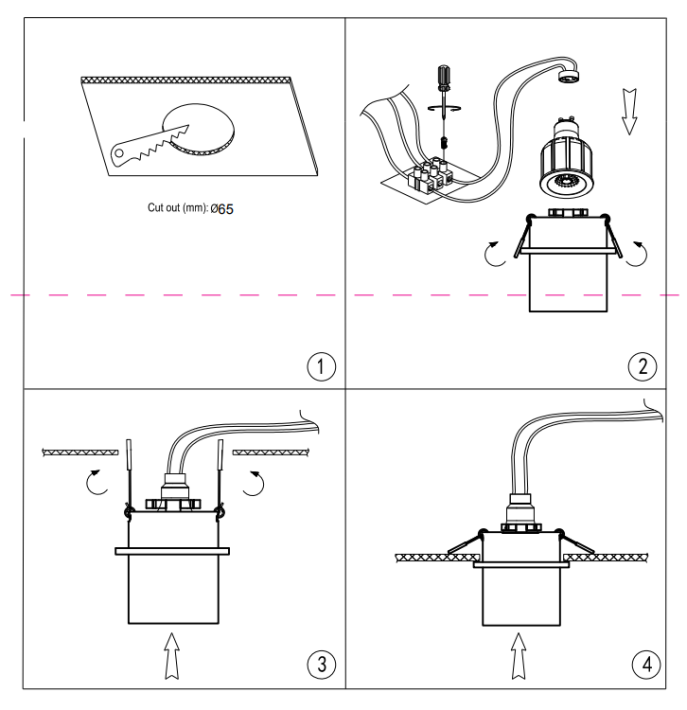 Cut out (mm): Ø65

1

2

3

4