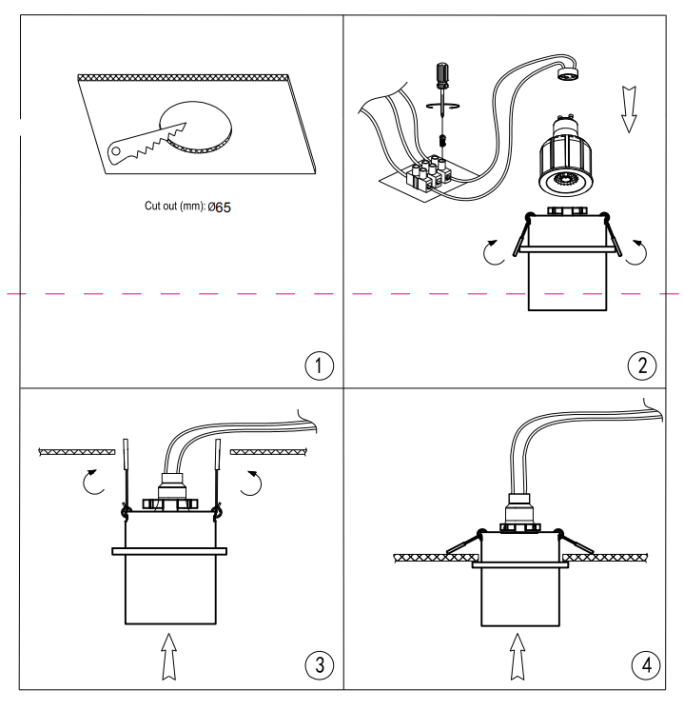 Cut out (mm): Ø65

1

2

3

4