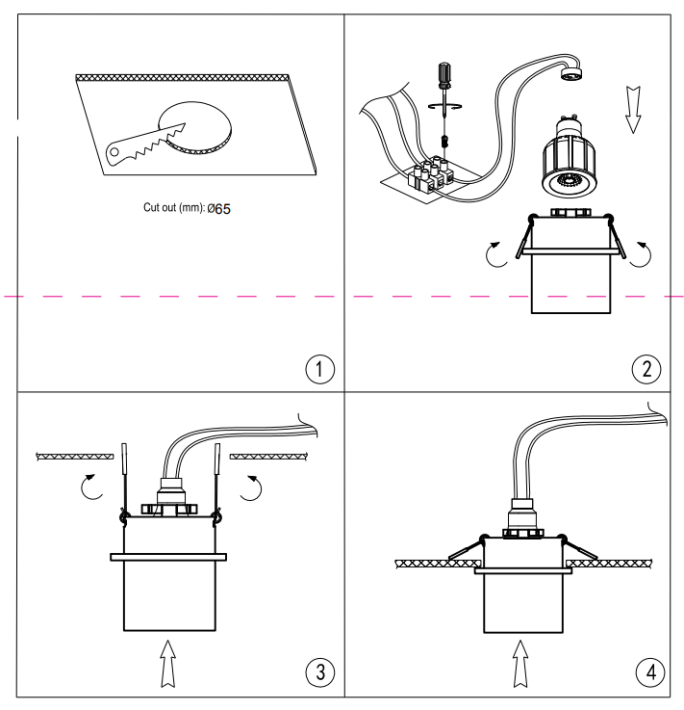 Cut out (mm): Ø65

1

2

3

4