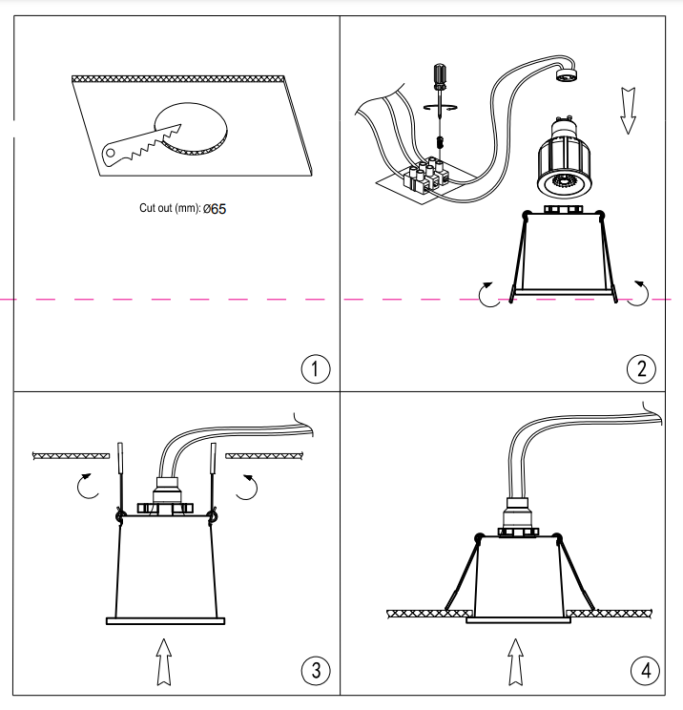 Cut out (mm): Ø65

1

2

3

4