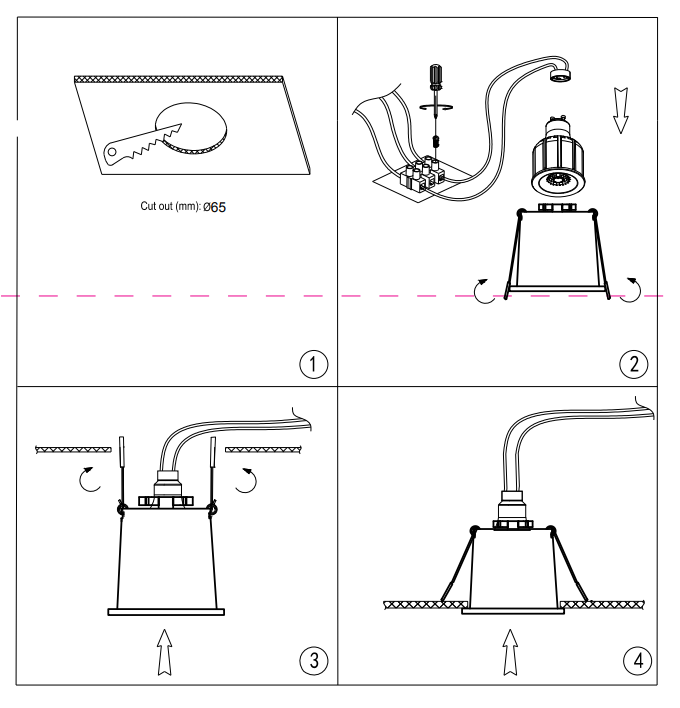 Cut out (mm): Ø65

1

2

3

4