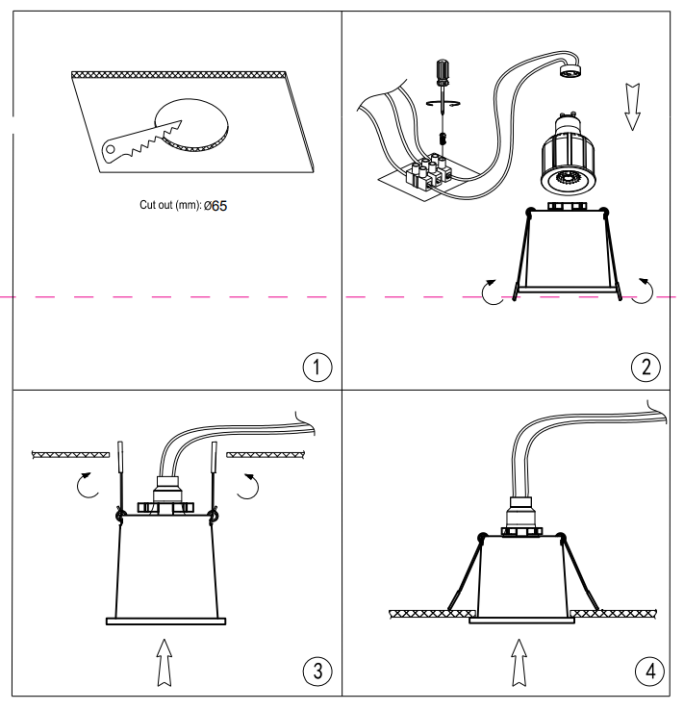 Cut out (mm): Ø65

1

2

3

4