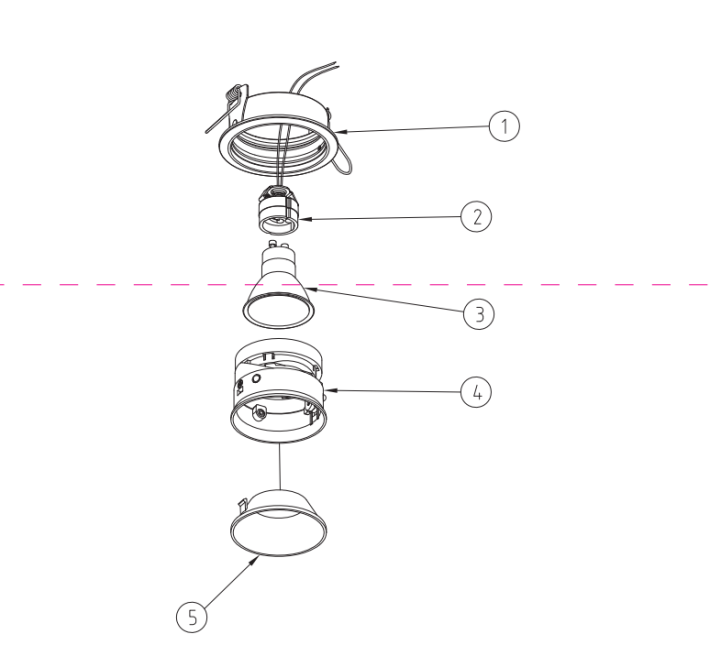 1
2
3
4
5