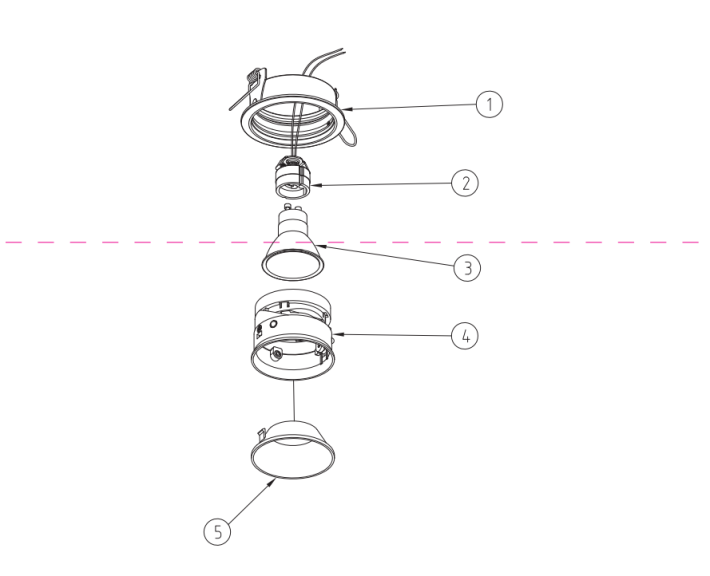 1
2
3
4
5