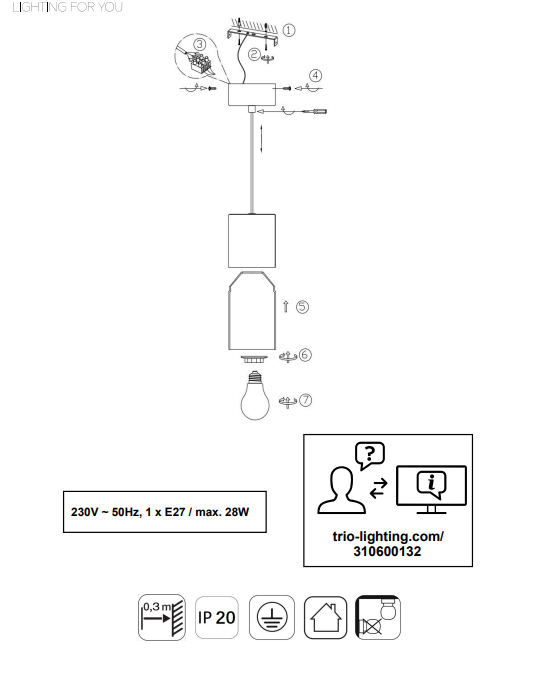 LIGHTING FOR YOU

①
②
③
④
⑤
⑥
⑦

230V ~ 50Hz, 1 x E27 / max. 28W

?

i

trio-lighting.com/
310600132

0,3 m

IP 20